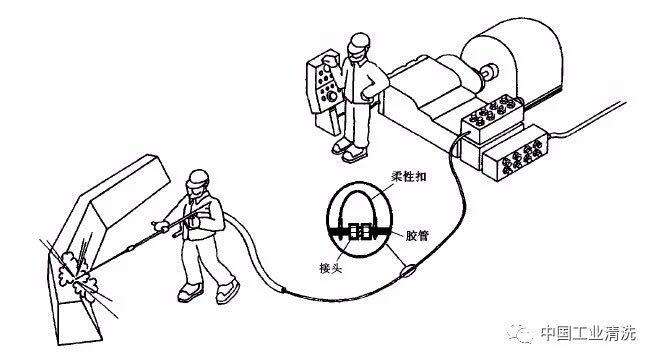 柔性扣
胶管
接头
中国工业清洗